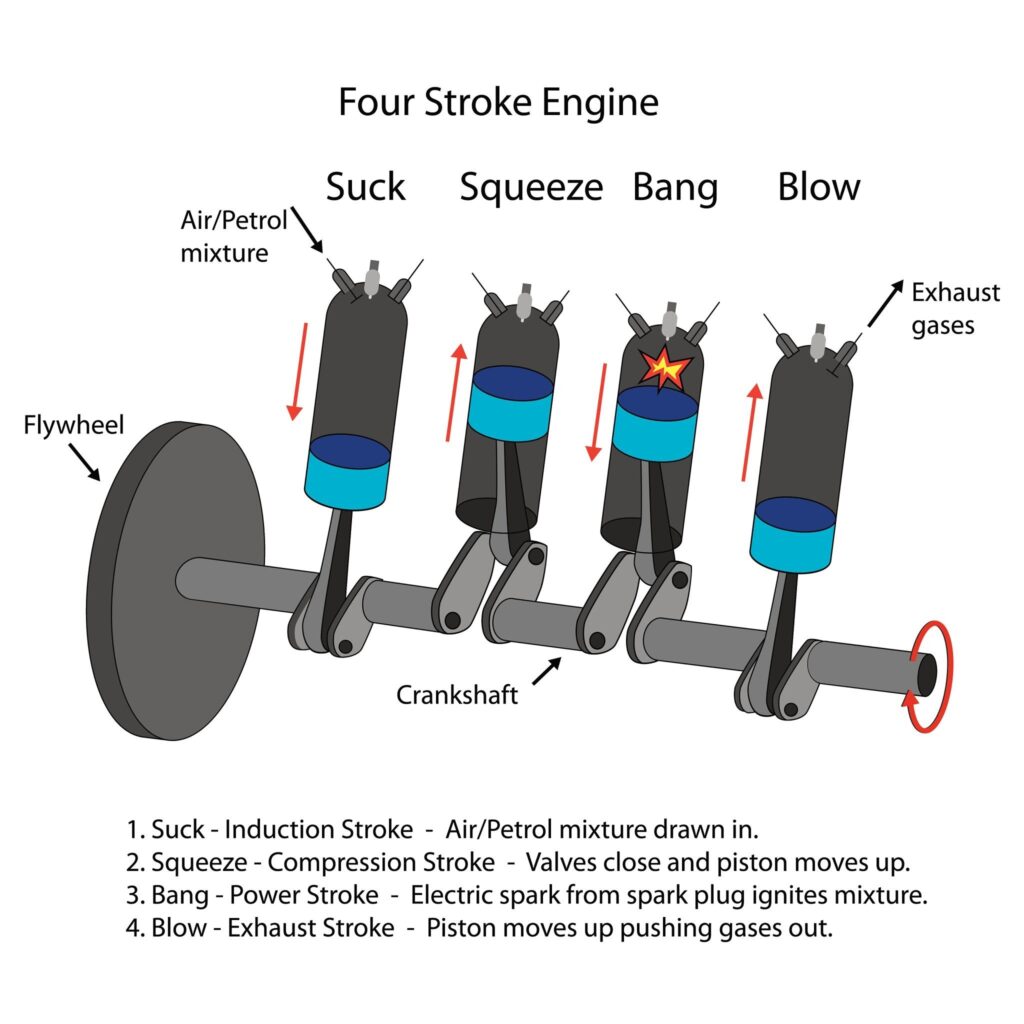 Four Stroke Engine

Suck Squeeze Bang Blow

Air/Petrol mixture

Exhaust gases

Flywheel

Crankshaft

1. Suck - Induction Stroke - Air/Petrol mixture drawn in.
2. Squeeze - Compression Stroke - Valves close and piston moves up.
3. Bang - Power Stroke - Electric spark from spark plug ignites mixture.
4. Blow - Exhaust Stroke - Piston moves up pushing gases out.